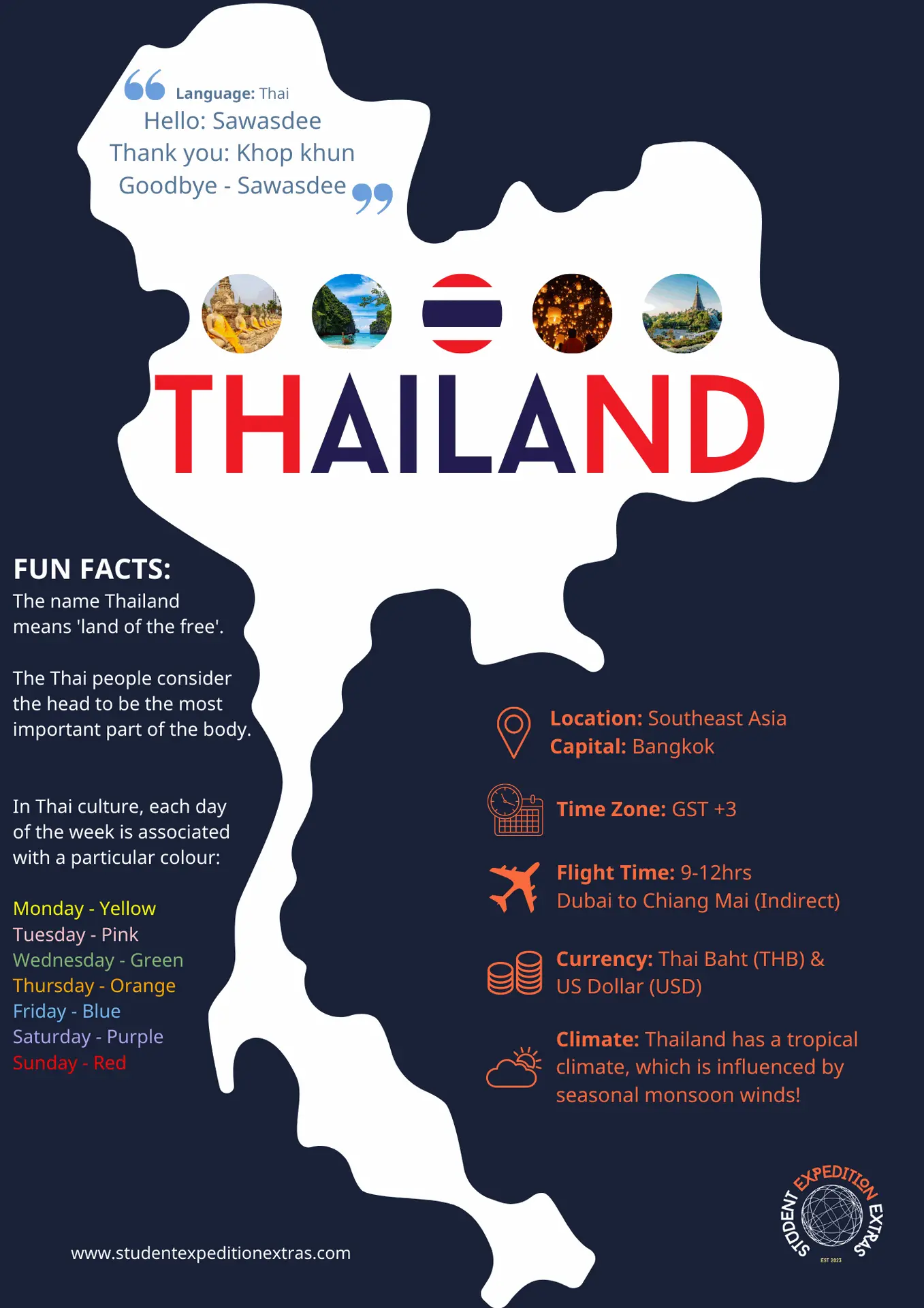 Language: Thai
Hello: Sawasdee
Thank you: Khop khun
Goodbye - Sawasdee

THAILAND

FUN FACTS:
The name Thailand means 'land of the free'.

The Thai people consider the head to be the most important part of the body.

In Thai culture, each day of the week is associated with a particular colour:

Monday - Yellow
Tuesday - Pink
Wednesday - Green
Thursday - Orange
Friday - Blue
Saturday - Purple
Sunday - Red

Location: Southeast Asia
Capital: Bangkok

Time Zone: GST +3

Flight Time: 9-12hrs
Dubai to Chiang Mai (Indirect)

Currency: Thai Baht (THB) & US Dollar (USD)

Climate: Thailand has a tropical climate, which is influenced by seasonal monsoon winds!

www.studentexpeditionextras.com

STUDENT EXPEDITION EXTRAS
EST 2023