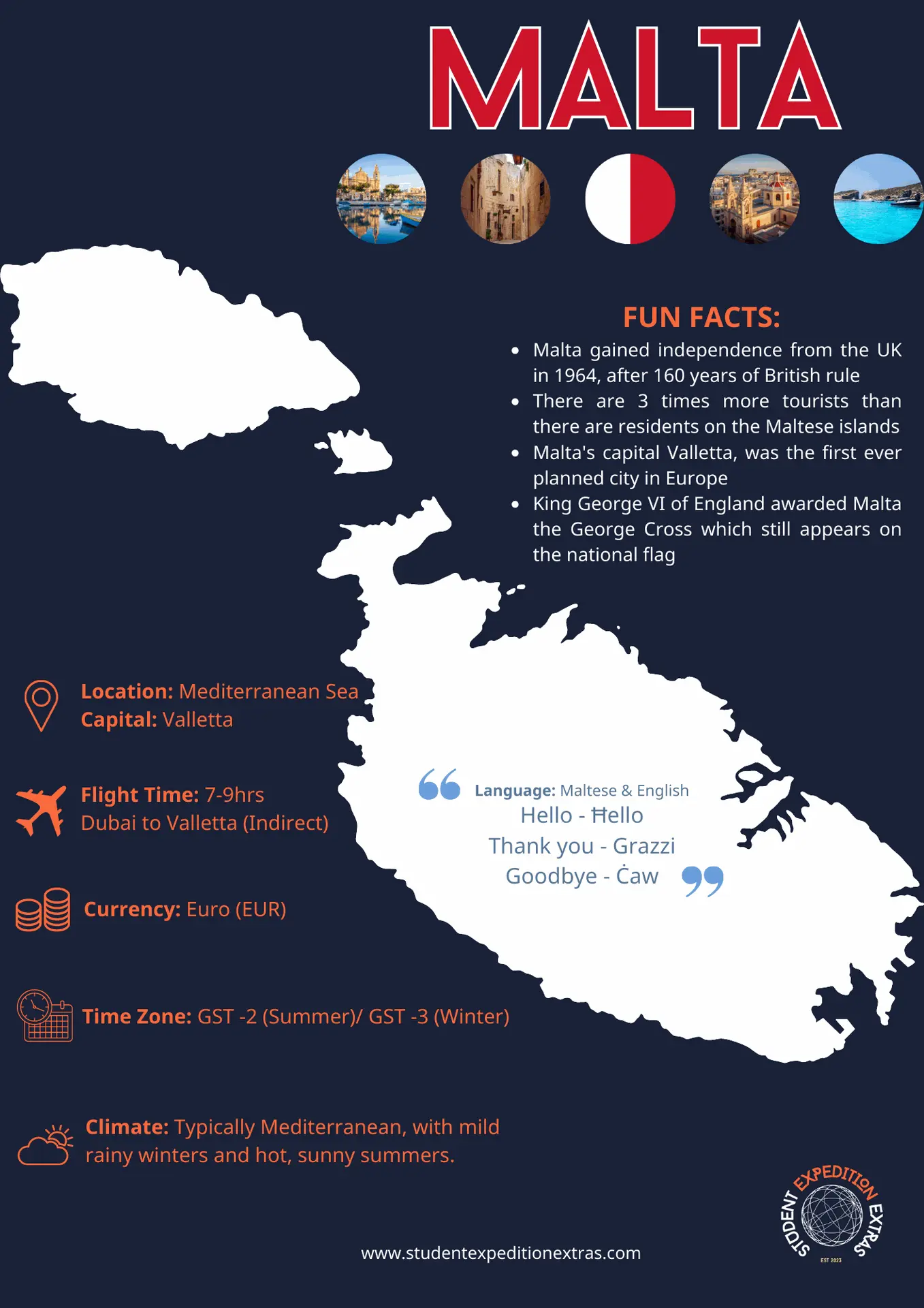 MALTA

FUN FACTS:

- Malta gained independence from the UK in 1964, after 160 years of British rule
- There are 3 times more tourists than there are residents on the Maltese islands
- Malta's capital Valletta, was the first ever planned city in Europe
- King George VI of England awarded Malta the George Cross which still appears on the national flag

Location: Mediterranean Sea
Capital: Valletta

Flight Time: 7-9hrs
Dubai to Valletta (Indirect)

Currency: Euro (EUR)

Time Zone: GST -2 (Summer)/ GST -3 (Winter)

Climate: Typically Mediterranean, with mild rainy winters and hot, sunny summers.

Language: Maltese & English
Hello - Ħello
Thank you - Grazzi
Goodbye - Ċaw

www.studentexpeditionextras.com

STUDENT EXPEDITION EXTRAS
EST 2023